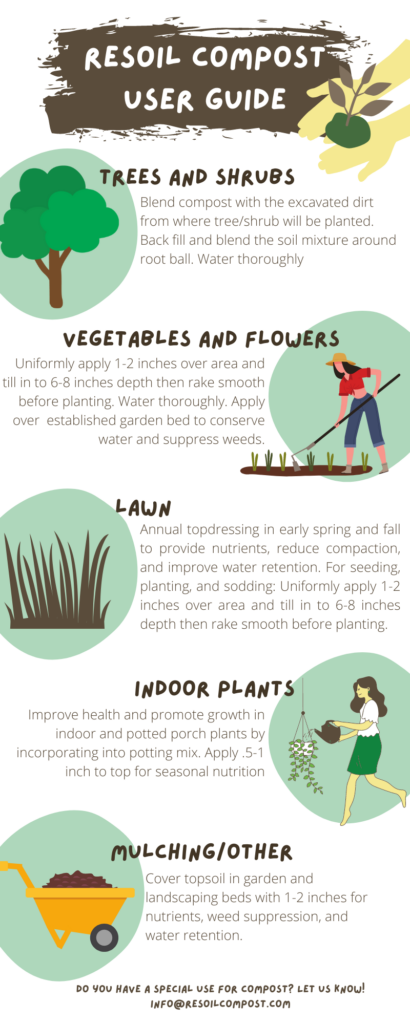 RESOIL COMPOST USER GUIDE

TREES AND SHRUBS

Blend compost with the excavated dirt from where tree/shrub will be planted. Back fill and blend the soil mixture around root ball. Water thoroughly

VEGETABLES AND FLOWERS

Uniformly apply 1-2 inches over area and till in to 6-8 inches depth then rake smooth before planting. Water thoroughly. Apply over established garden bed to conserve water and suppress weeds.

LAWN

Annual topdressing in early spring and fall to provide nutrients, reduce compaction, and improve water retention. For seeding, planting, and sodding: Uniformly apply 1-2 inches over area and till in to 6-8 inches depth then rake smooth before planting.

INDOOR PLANTS

Improve health and promote growth in indoor and potted porch plants by incorporating into potting mix. Apply .5-1 inch to top for seasonal nutrition

MULCHING/OTHER

Cover topsoil in garden and landscaping beds with 1-2 inches for nutrients, weed suppression, and water retention.

DO YOU HAVE A SPECIAL USE FOR COMPOST? LET US KNOW!
INFO@RESOILCOMPOST.COM